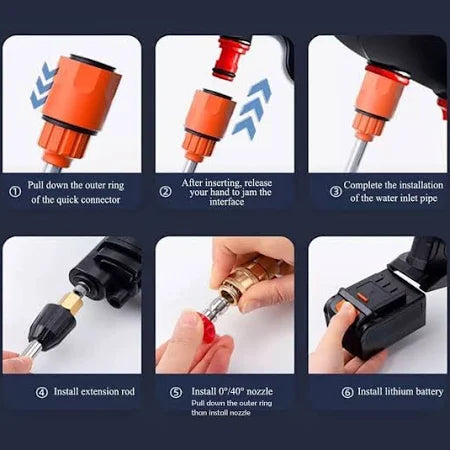 ① Pull down the outer ring of the quick connector

② After inserting, release your hand to jam the interface

③ Complete the installation of the water inlet pipe

④ Install extension rod

⑤ Install 0°/40° nozzle
Pull down the outer ring than install nozzle

⑥ Install lithium battery